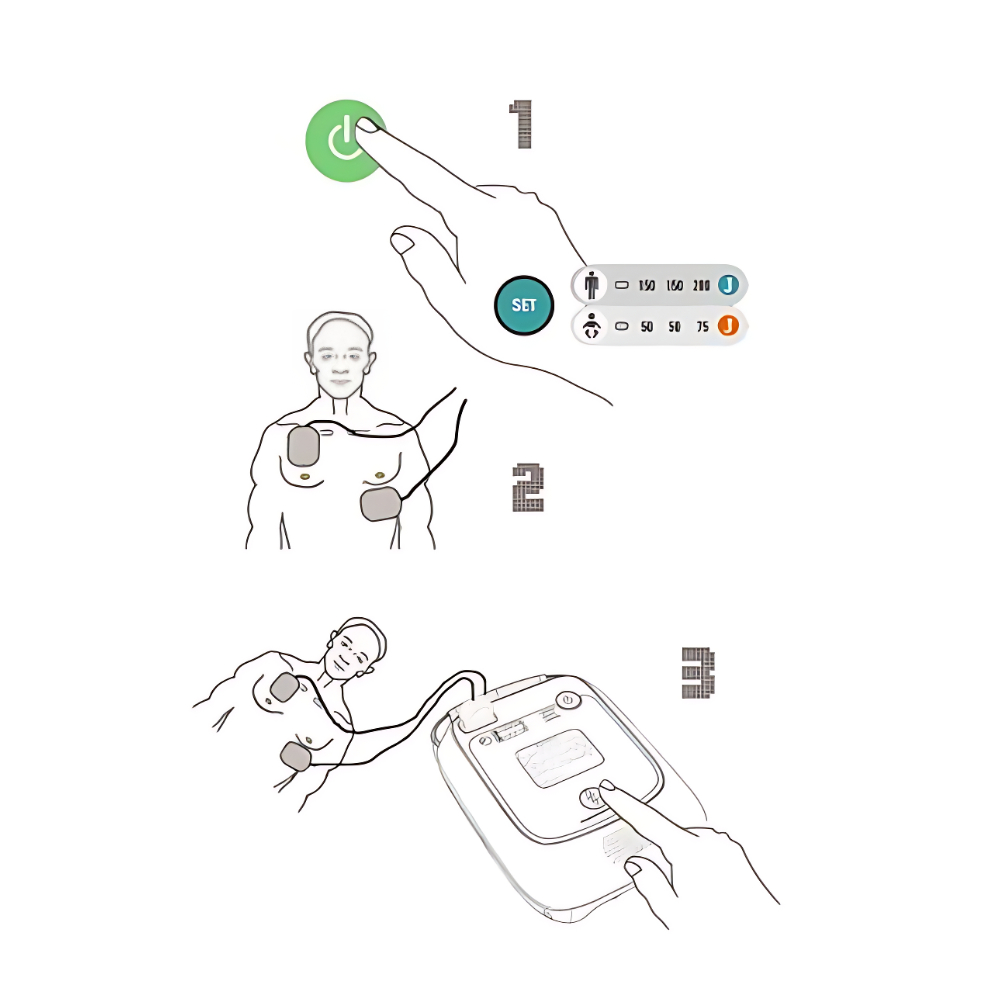 1

SET

150 160 200 J

50 50 75 J

2

3